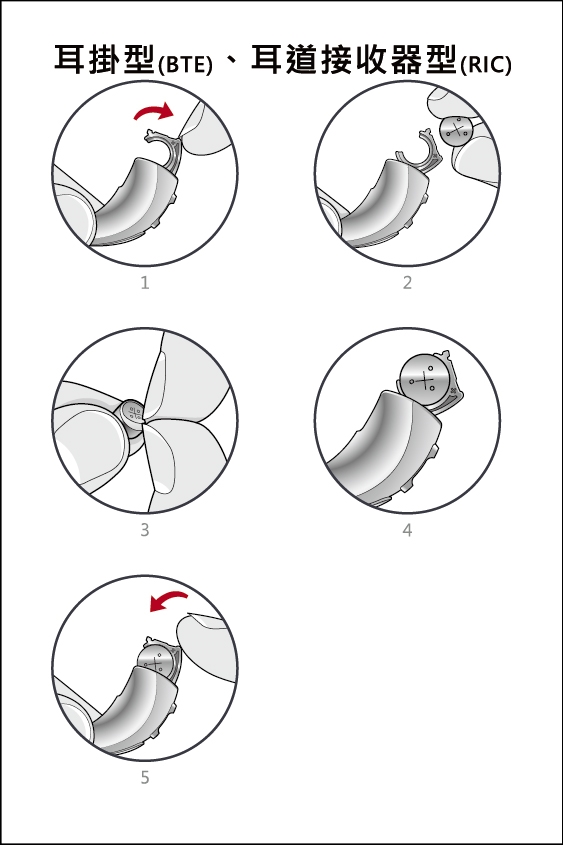 耳掛型(BTE)、耳道接收器型(RIC)

1

2

3

4

5