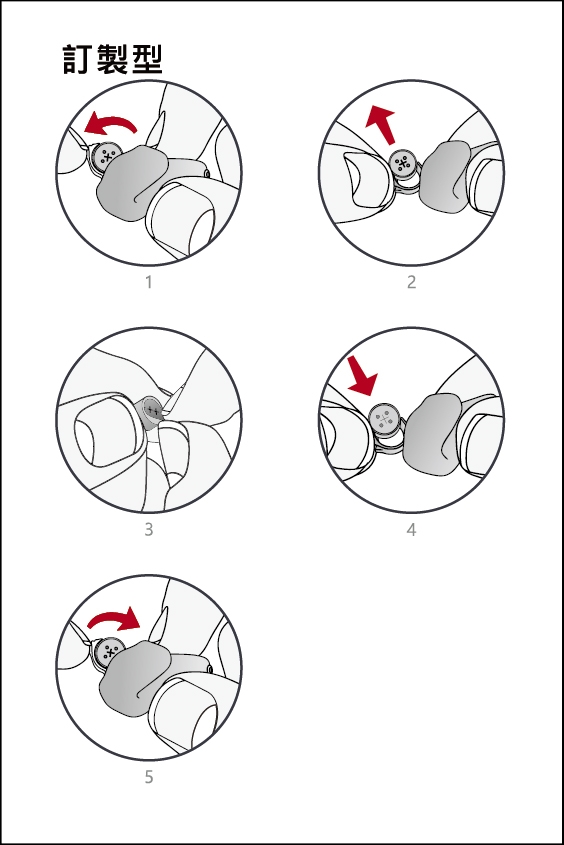 訂製型

1

2

3

4

5